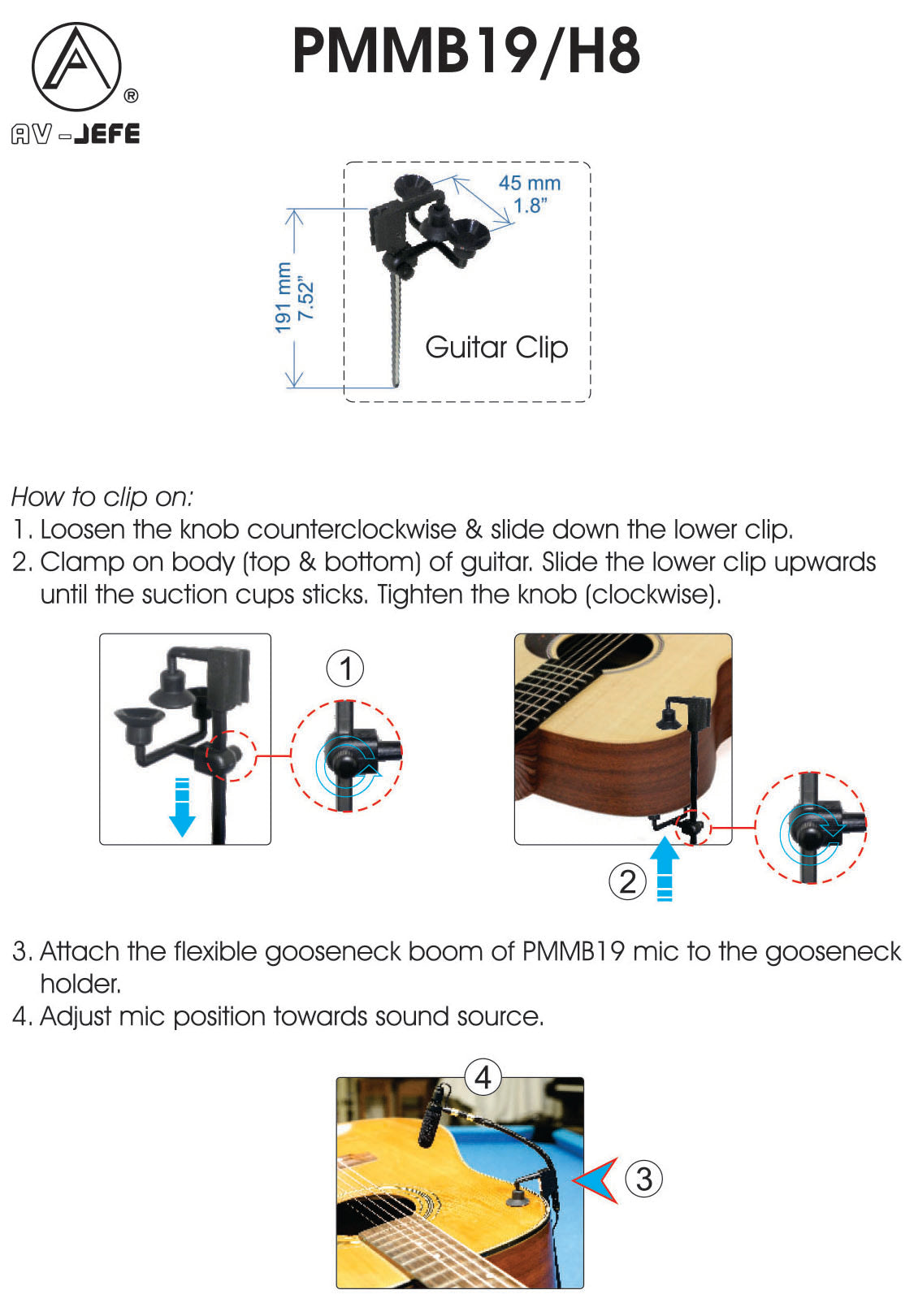 ®
AV -JEFE

PMMB19/H8

45 mm
1.8"

191 mm
7.52"

Guitar Clip

How to clip on:
1. Loosen the knob counterclockwise & slide down the lower clip.
2. Clamp on body (top & bottom) of guitar. Slide the lower clip upwards until the suction cups sticks. Tighten the knob (clockwise).

1

2

3. Attach the flexible gooseneck boom of PMMB19 mic to the gooseneck holder.
4. Adjust mic position towards sound source.

4

3