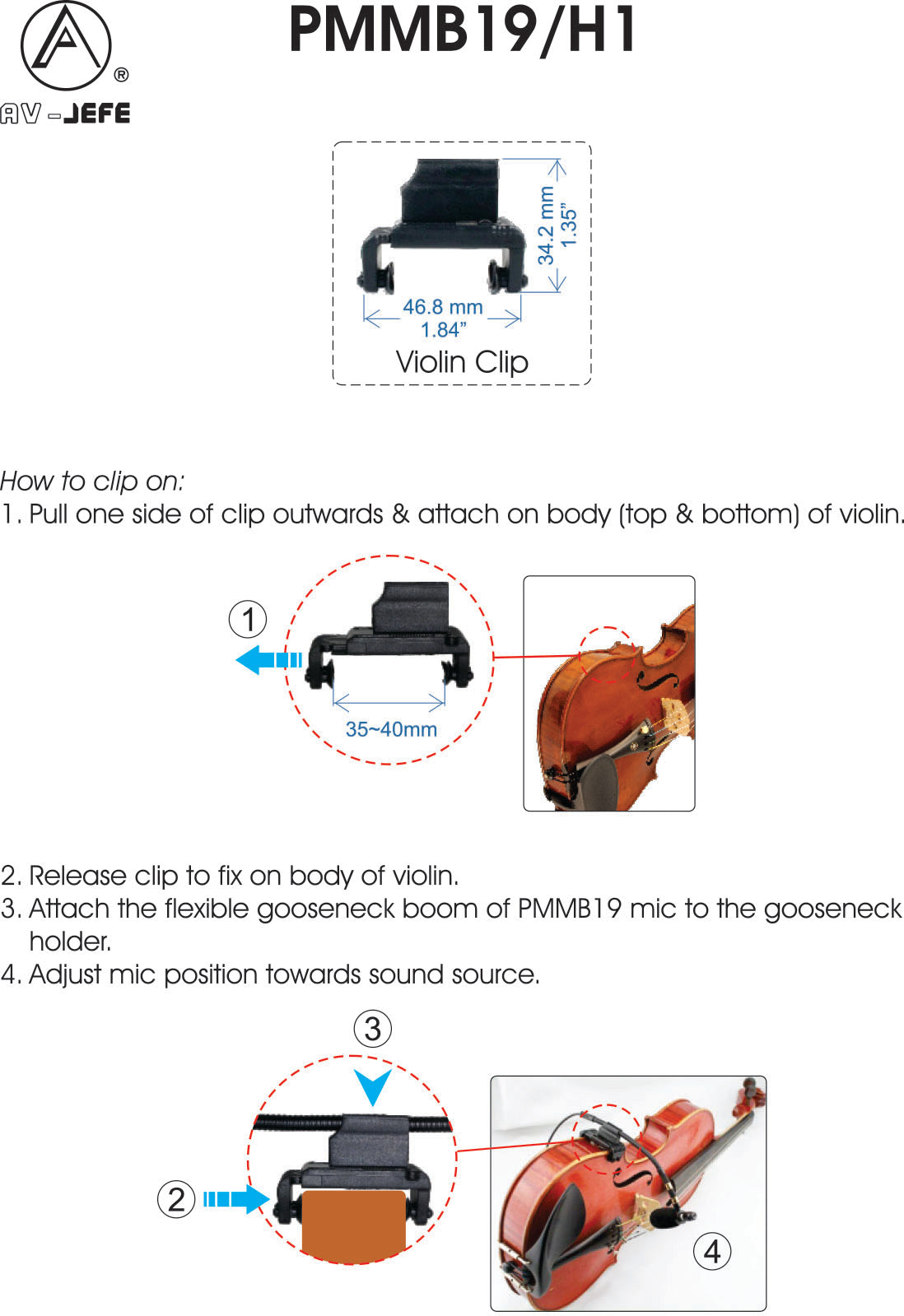 ®
AV-JEFE

PMMB19/H1

34.2 mm
1.35”

46.8 mm
1.84”

Violin Clip

How to clip on:
1. Pull one side of clip outwards & attach on body (top & bottom) of violin.

1

35~40mm

2. Release clip to fix on body of violin.
3. Attach the flexible gooseneck boom of PMMB19 mic to the gooseneck holder.
4. Adjust mic position towards sound source.

3

2

4