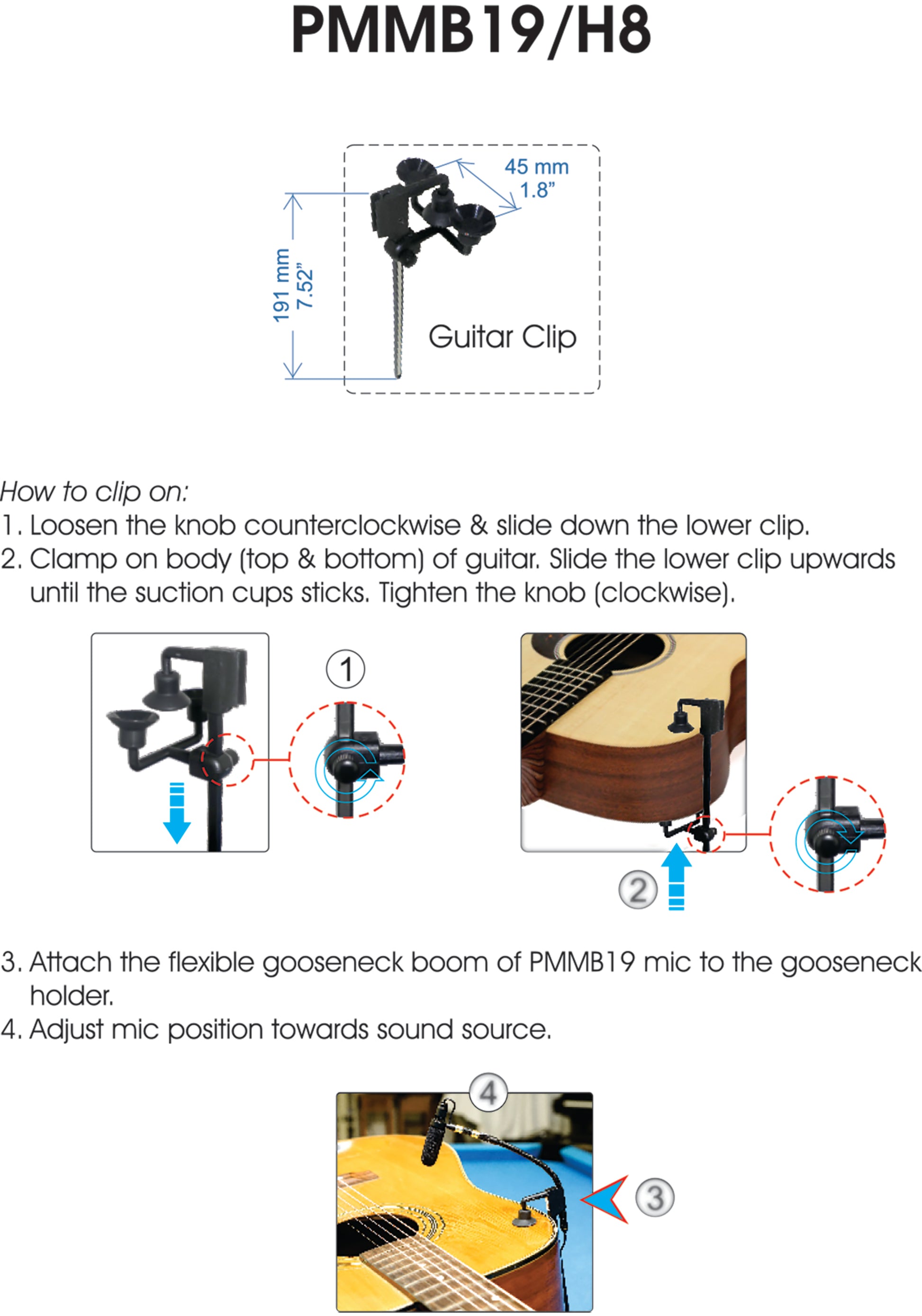 PMMB19/H8

45 mm
1.8"

191 mm
7.52"

Guitar Clip

How to clip on:
1. Loosen the knob counterclockwise & slide down the lower clip.
2. Clamp on body (top & bottom) of guitar. Slide the lower clip upwards until the suction cups sticks. Tighten the knob (clockwise).

1

2

3. Attach the flexible gooseneck boom of PMMB19 mic to the gooseneck holder.
4. Adjust mic position towards sound source.

4

3