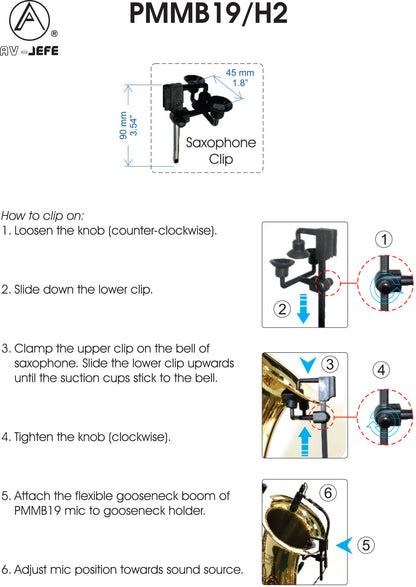 AV-JEFE ®

PMMB19/H2

45 mm
1.8"

90 mm
3.54"

Saxophone Clip

How to clip on:
1. Loosen the knob (counter-clockwise).

2. Slide down the lower clip.

3. Clamp the upper clip on the bell of saxophone. Slide the lower clip upwards until the suction cups stick to the bell.

4. Tighten the knob (clockwise).

5. Attach the flexible gooseneck boom of PMMB19 mic to gooseneck holder.

6. Adjust mic position towards sound source.

1

2

3

4

6

5